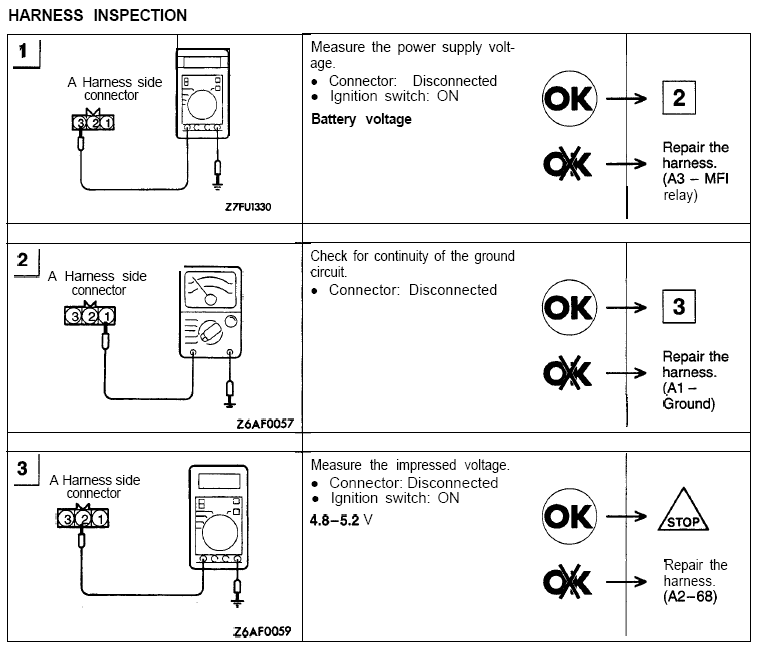 HARNESS INSPECTION

1

A Harness side connector

3 2 1

Z7FU1330

Measure the power supply voltage.
• Connector: Disconnected
• Ignition switch: ON

Battery voltage

OK → 2

OK → Repair the harness. (A3 – MFI relay)

2

A Harness side connector

3 2 1

Z6AF0057

Check for continuity of the ground circuit.
• Connector: Disconnected

OK → 3

OK → Repair the harness. (A1 – Ground)

3

A Harness side connector

3 2 1

Z6AF0059

Measure the impressed voltage.
• Connector: Disconnected
• Ignition switch: ON

4.8–5.2 V

OK → STOP

OK → Repair the harness. (A2–68)