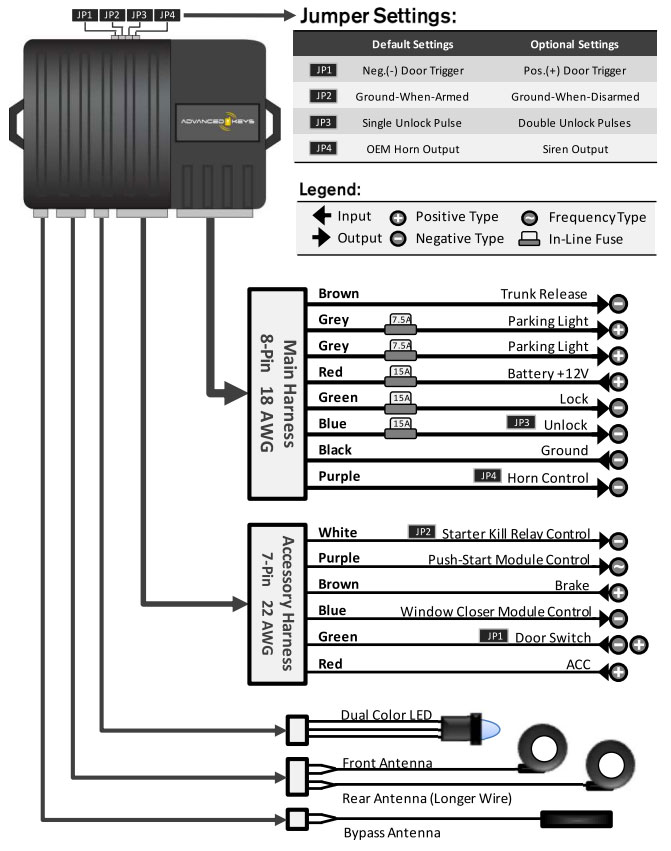 JP1 JP2 JP3 JP4

ADVANCED KEYS

Jumper Settings:

| | Default Settings | Optional Settings |
|---|---|---|
| JP1 | Neg.(-) Door Trigger | Pos.(+) Door Trigger |
| JP2 | Ground-When-Armed | Ground-When-Disarmed |
| JP3 | Single Unlock Pulse | Double Unlock Pulses |
| JP4 | OEM Horn Output | Siren Output |

Legend:
Input
Output
Positive Type
Negative Type
Frequency Type
In-Line Fuse

Main Harness 8-Pin 18 AWG

Brown Trunk Release
Grey 7.5A Parking Light
Grey 7.5A Parking Light
Red 15A Battery +12V
Green 15A Lock
Blue 15A JP3 Unlock
Black Ground
Purple JP4 Horn Control

Accessory Harness 7-Pin 22 AWG

White JP2 Starter Kill Relay Control
Purple Push-Start Module Control
Brown Brake
Blue Window Closer Module Control
Green JP1 Door Switch
Red ACC

Dual Color LED
Front Antenna
Rear Antenna (Longer Wire)
Bypass Antenna