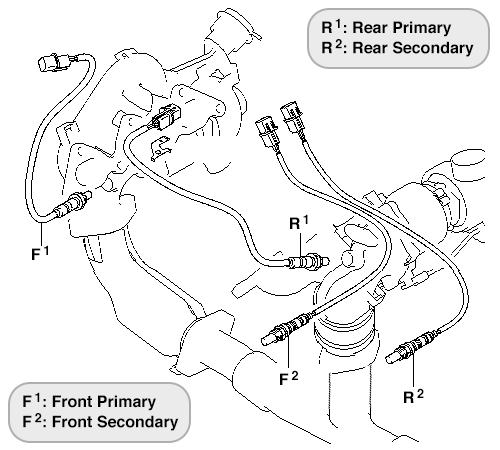 $R^1$: Rear Primary
$R^2$: Rear Secondary

$F^1$

$R^1$

$F^2$

$R^2$

$F^1$: Front Primary
$F^2$: Front Secondary